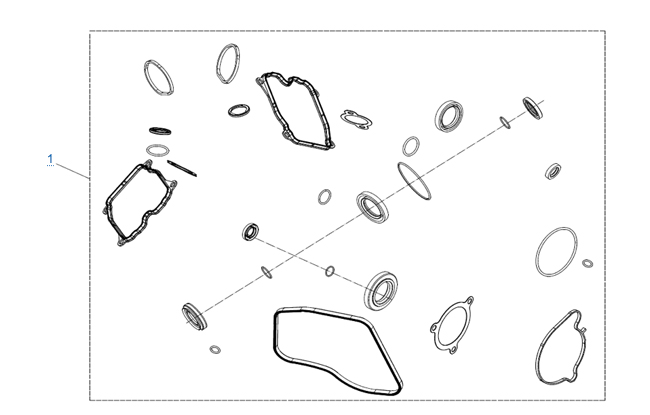 1