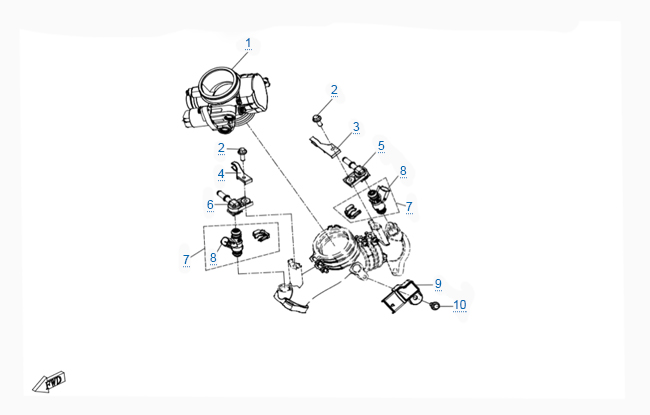 1
2
3
2
5
4
8
6
7
7
8
9
10
FWD