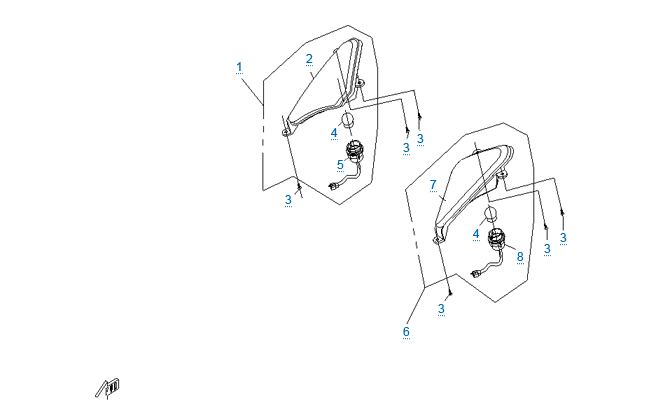 1
2
4
3
3
5
3
7
4
3
3
8
3
6