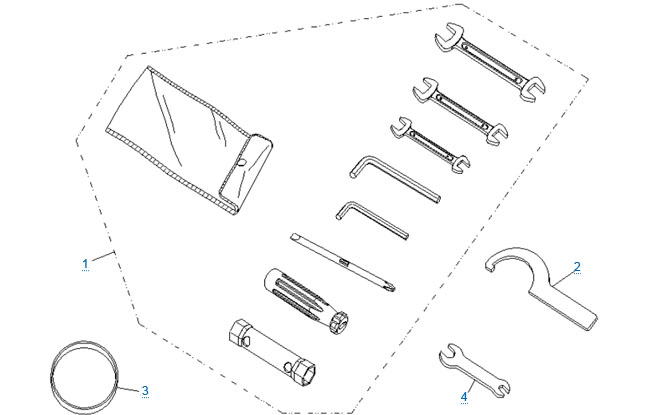 1
2
3
4