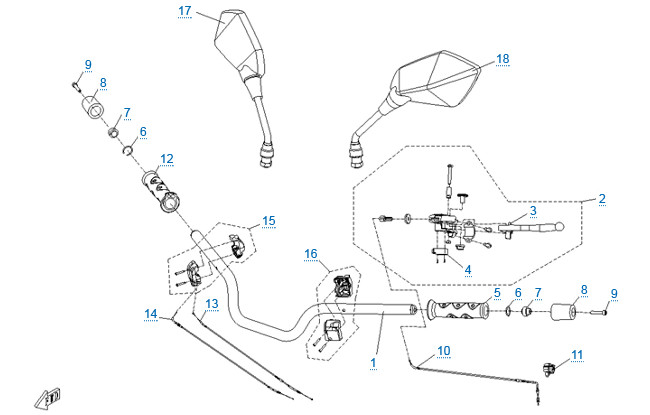 17
18
9
8
7
6
12
2
3
15
4
16
5
6
7
8
9
14
13
1
10
11