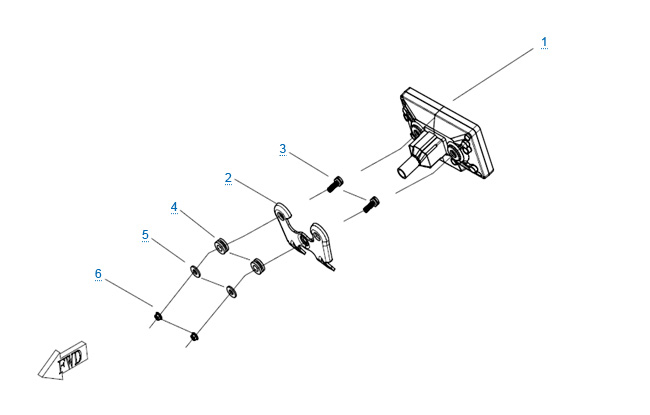 1
3
2
4
5
6
FWD