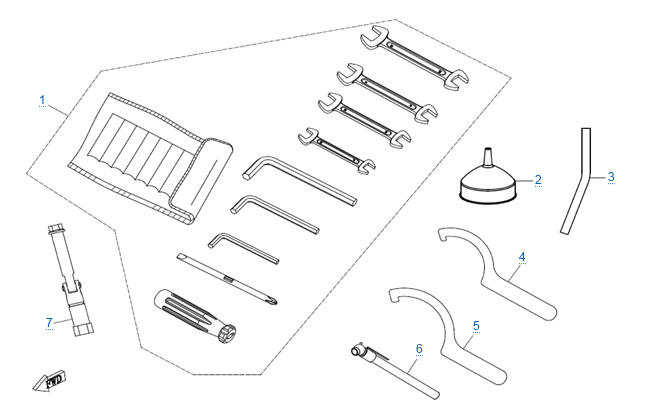 1
2
3
4
5
6
7
FWD