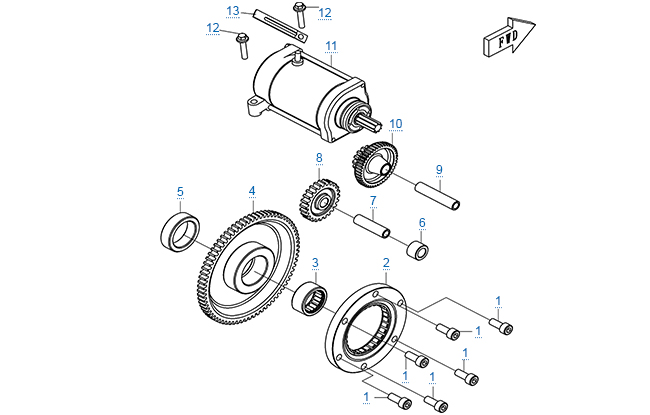 13
12
12
11
FWD
10
8
9
5
4
7
6
3
2
1
1
1
1
1
1