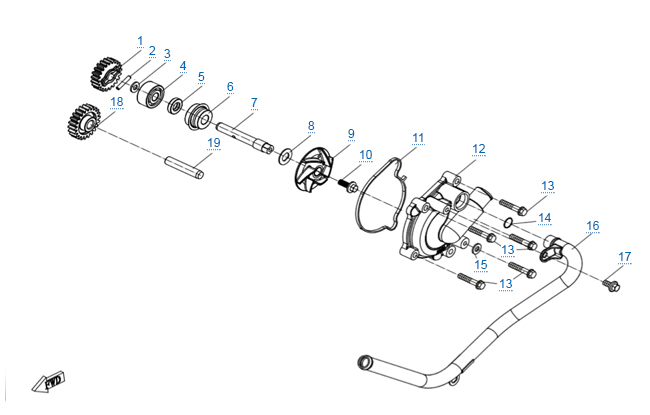 1
2
3
4
5
6
7
18
19
8
9
10
11
12
13
14
16
13
15
13
17
FWD