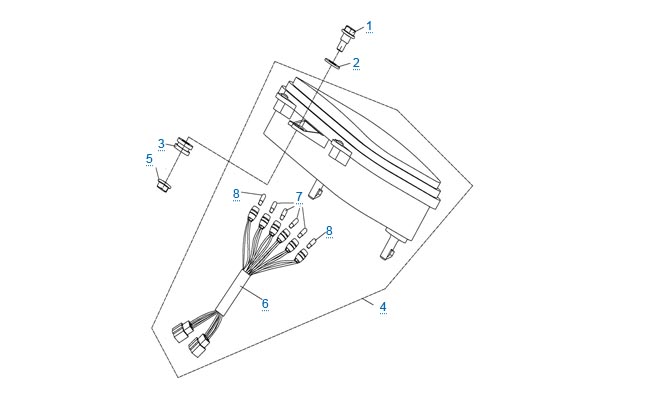 1
2
3
5
8
7
8
6
4