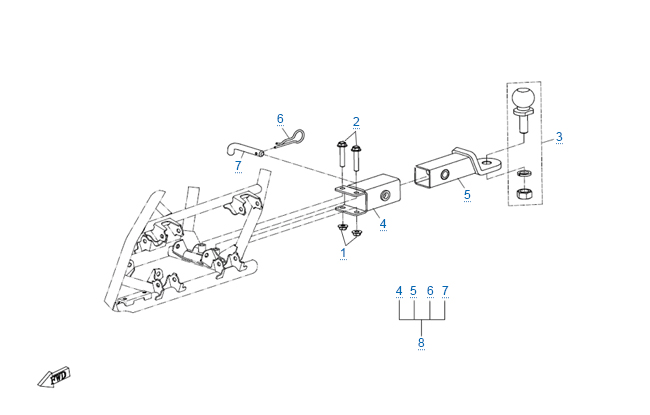 6
2
3
7
5
4
1
4 5 6 7
8
FWD