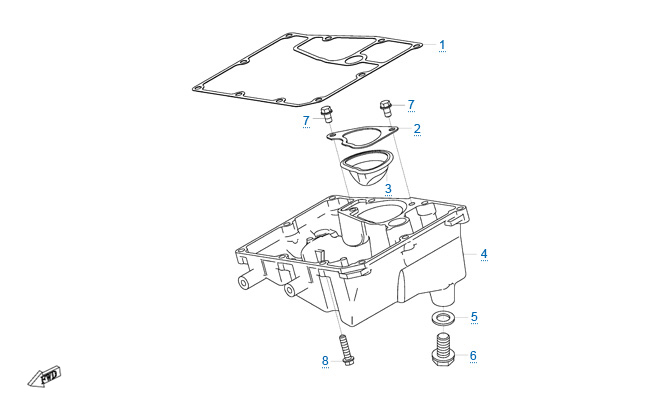 1
7
7
2
3
4
5
6
8
FWD