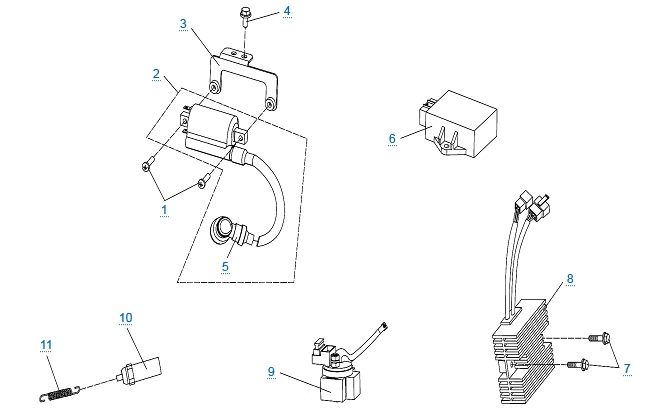 4
3
2
6
1
5
8
10
11
9
7