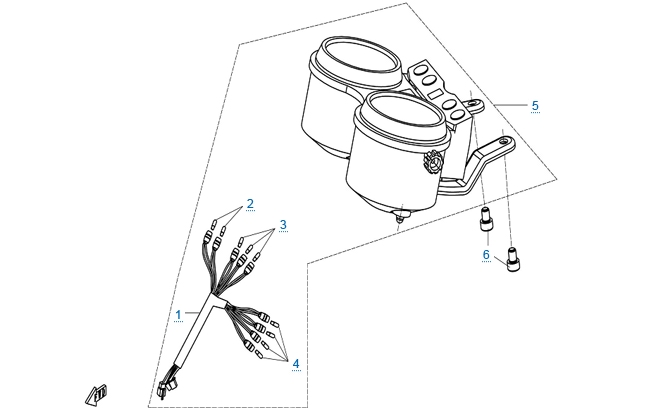 5
2
3
6
1
4