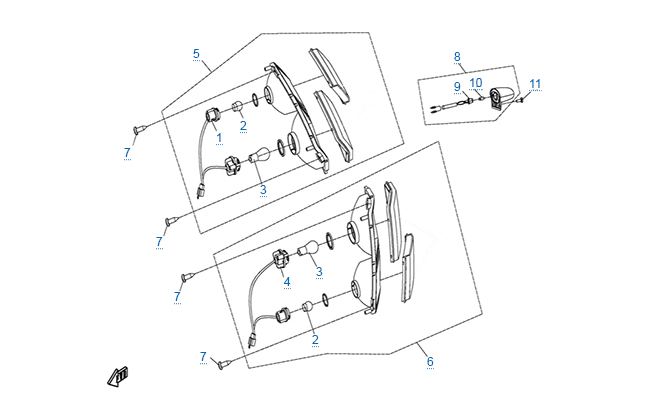 5
8
9
10
11
1
2
7
3
7
3
4
7
2
7
6