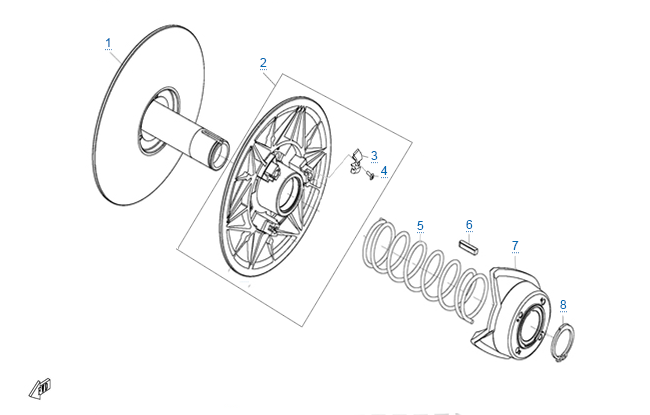 1
2
3
4
5
6
7
8