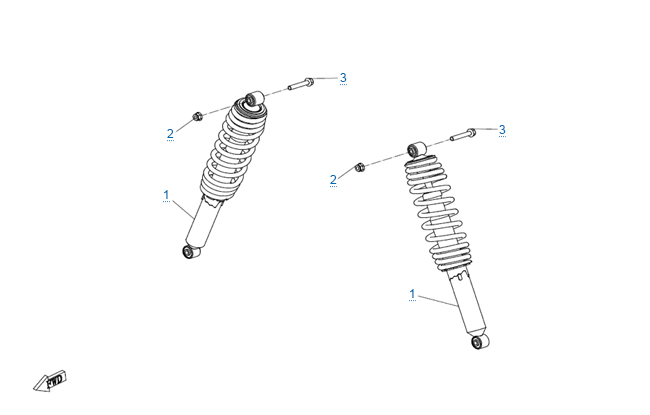 3
2
1
3
2
1
FWD