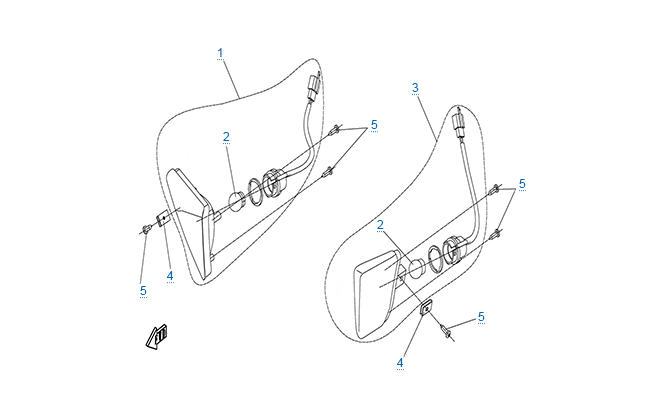 1
2
5
5
4
3
5
2
5
4