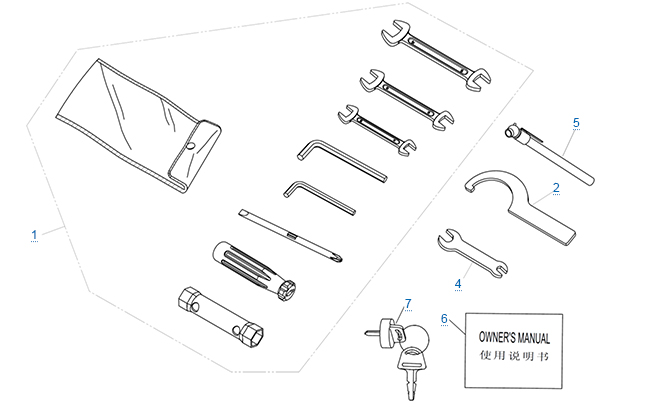 5
2
1
4
7
6
OWNER'S MANUAL
使用说明书