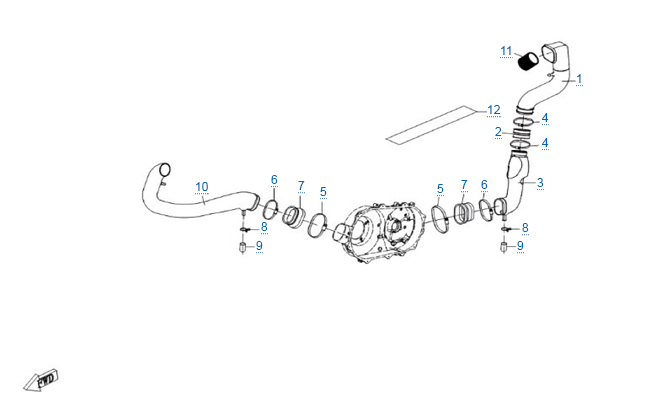 11
1
12
4
2
4
3
10
6
7
5
5
7
6
8
9
8
9
FWD