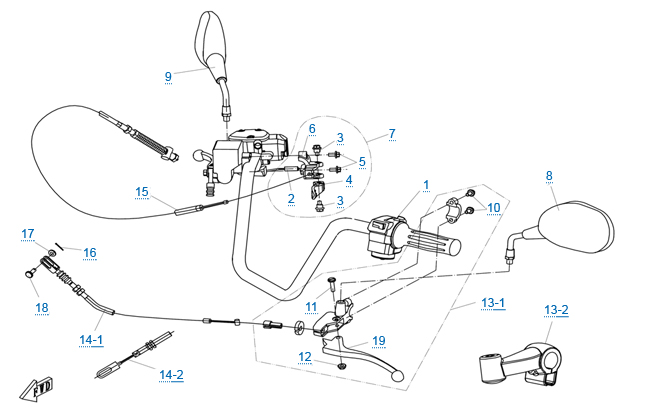 9
6
3
7
5
4
2
3
15
1
10
8
17
16
18
11
13-1
13-2
14-1
19
12
14-2
FWD